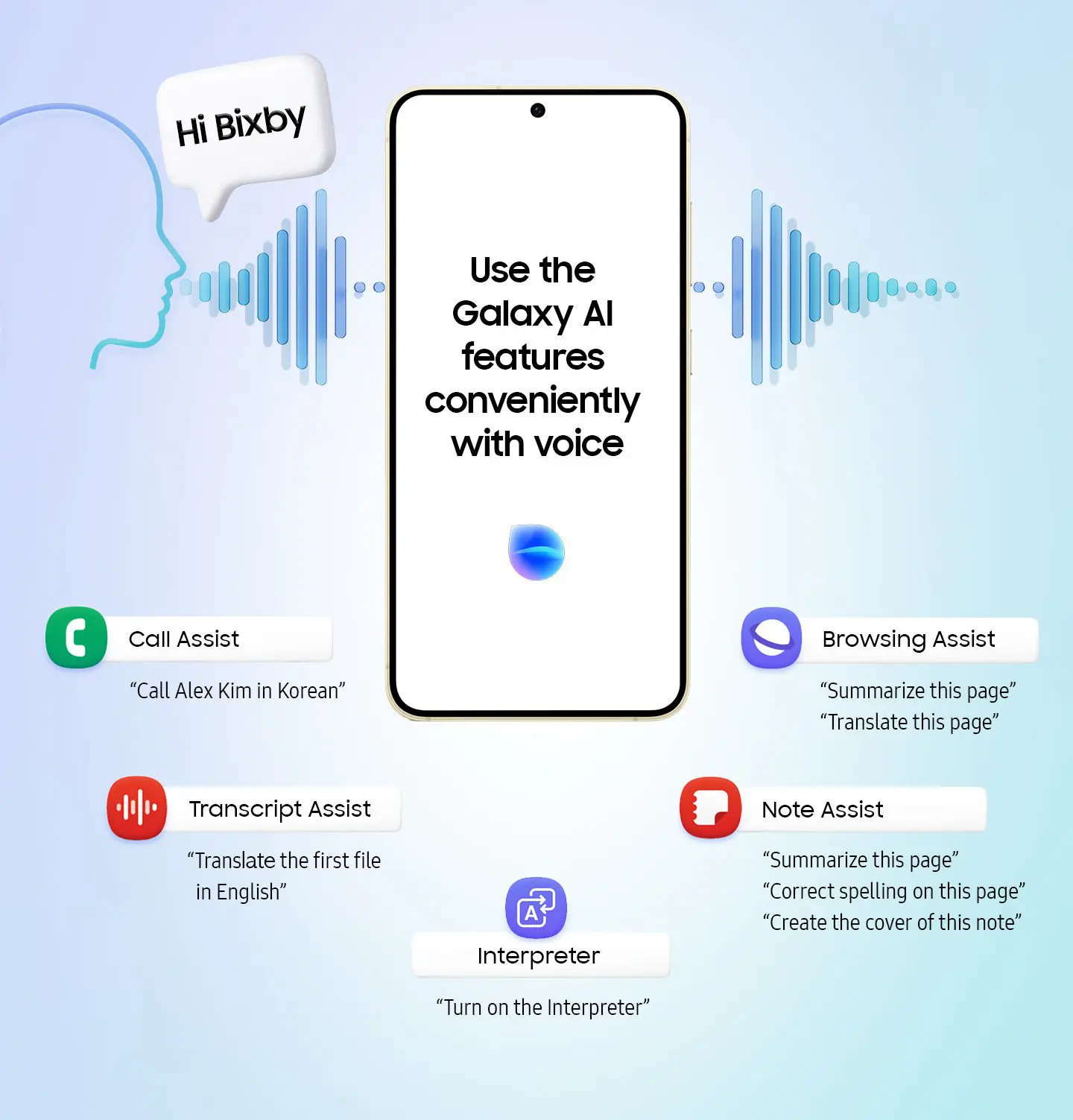 Hi Bixby

Use the Galaxy AI features conveniently with voice

Call Assist
“Call Alex Kim in Korean”

Browsing Assist
“Summarize this page”
“Translate this page”

Transcript Assist
“Translate the first file in English”

Note Assist
“Summarize this page”
“Correct spelling on this page”
“Create the cover of this note”

Interpreter
“Turn on the Interpreter”